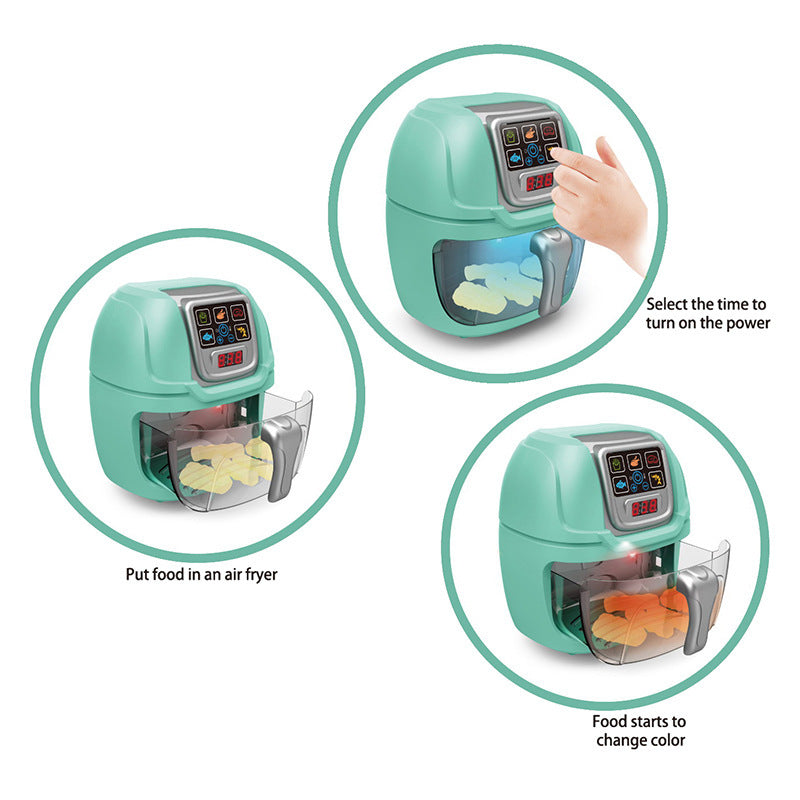 Select the time to turn on the power

Put food in an air fryer

Food starts to change color