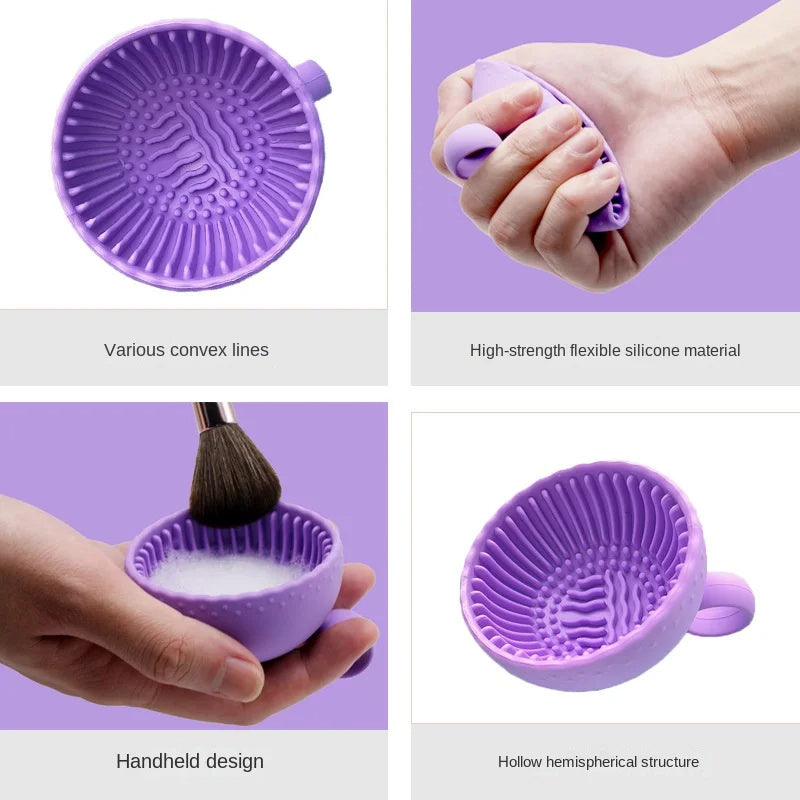 Various convex lines

High-strength flexible silicone material

Handheld design

Hollow hemispherical structure