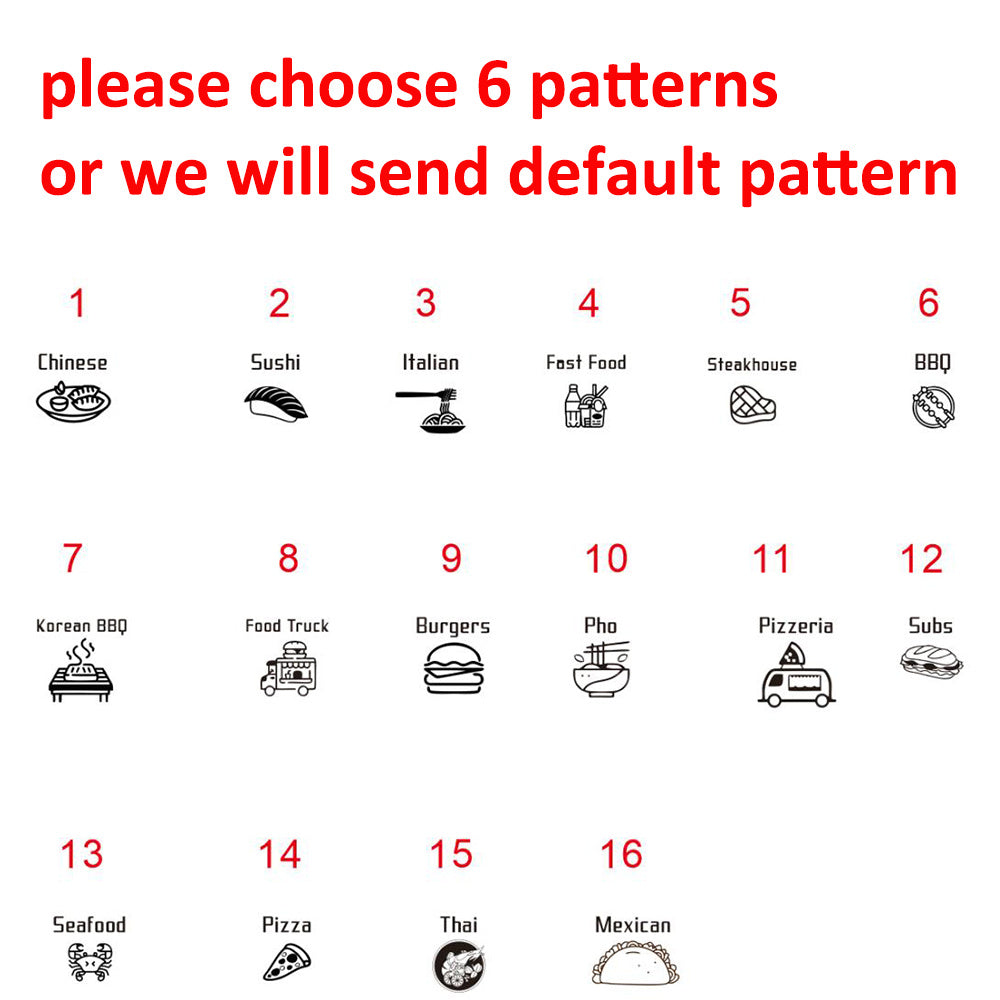 please choose 6 patterns
or we will send default pattern

1
Chinese

2
Sushi

3
Italian

4
Fast Food

5
Steakhouse

6
BBQ

7
Korean BBQ

8
Food Truck

9
Burgers

10
Pho

11
Pizzeria

12
Subs

13
Seafood

14
Pizza

15
Thai

16
Mexican