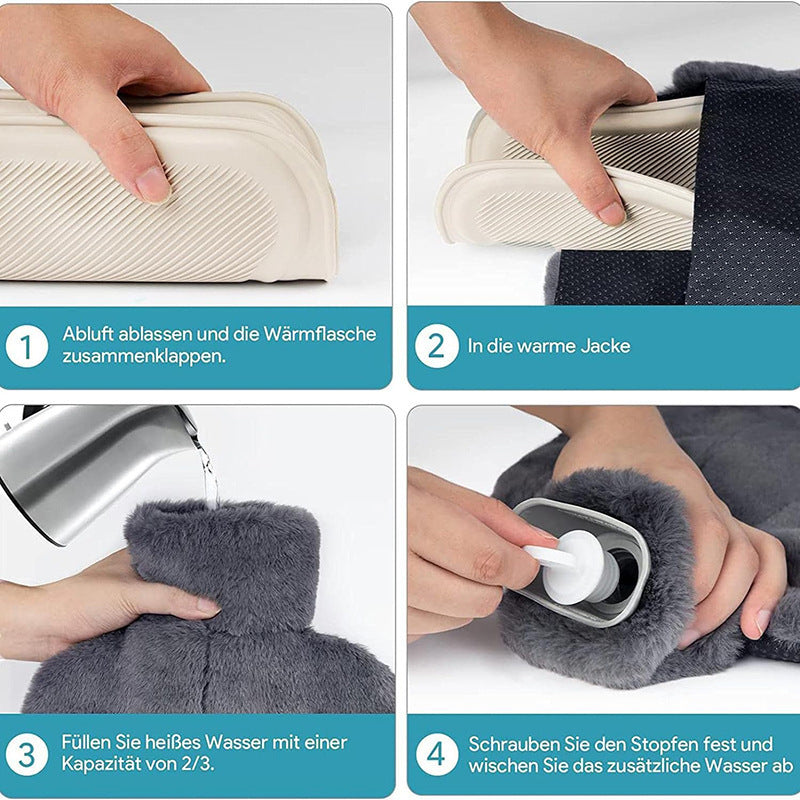 1 Abluft ablassen und die Wärmflasche zusammenklappen.

2 In die warme Jacke

3 Füllen Sie heißes Wasser mit einer Kapazität von 2/3.

4 Schrauben Sie den Stopfen fest und wischen Sie das zusätzliche Wasser ab