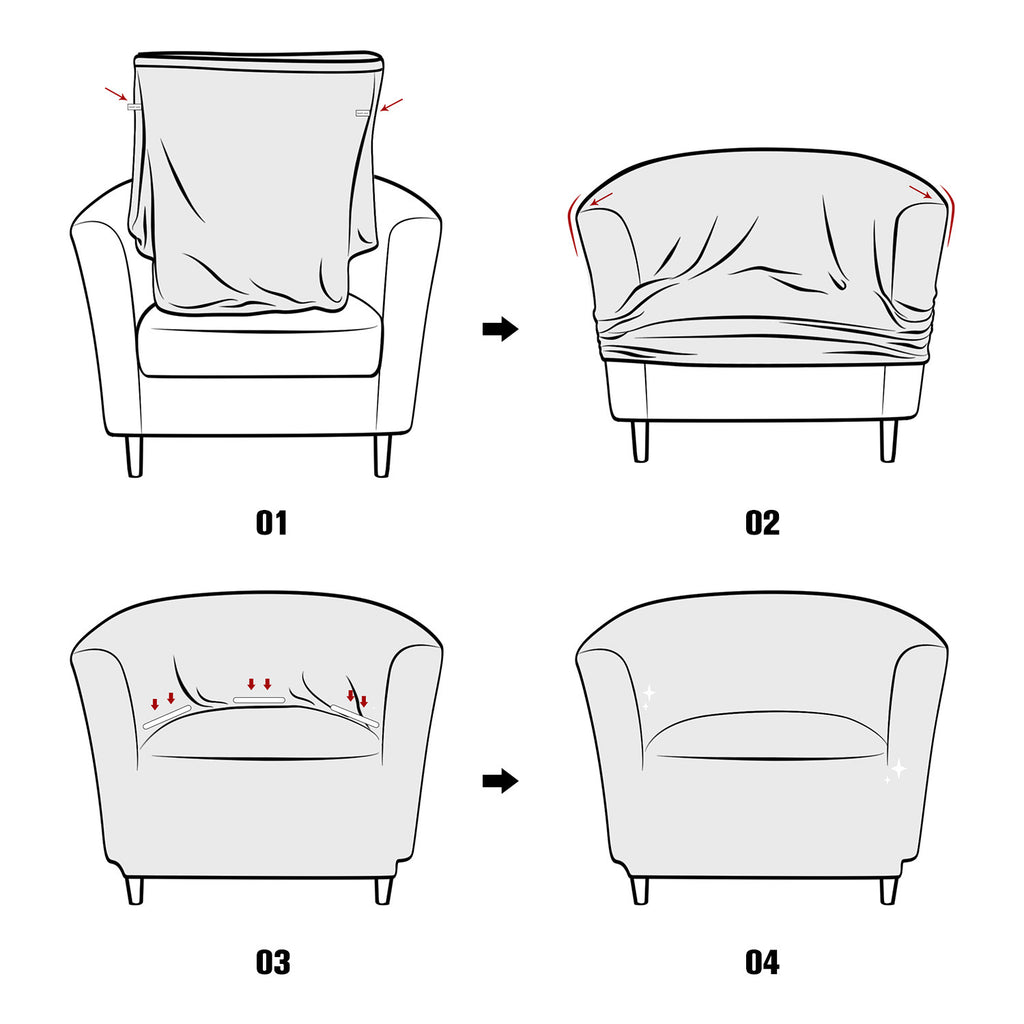 01

02

03

04