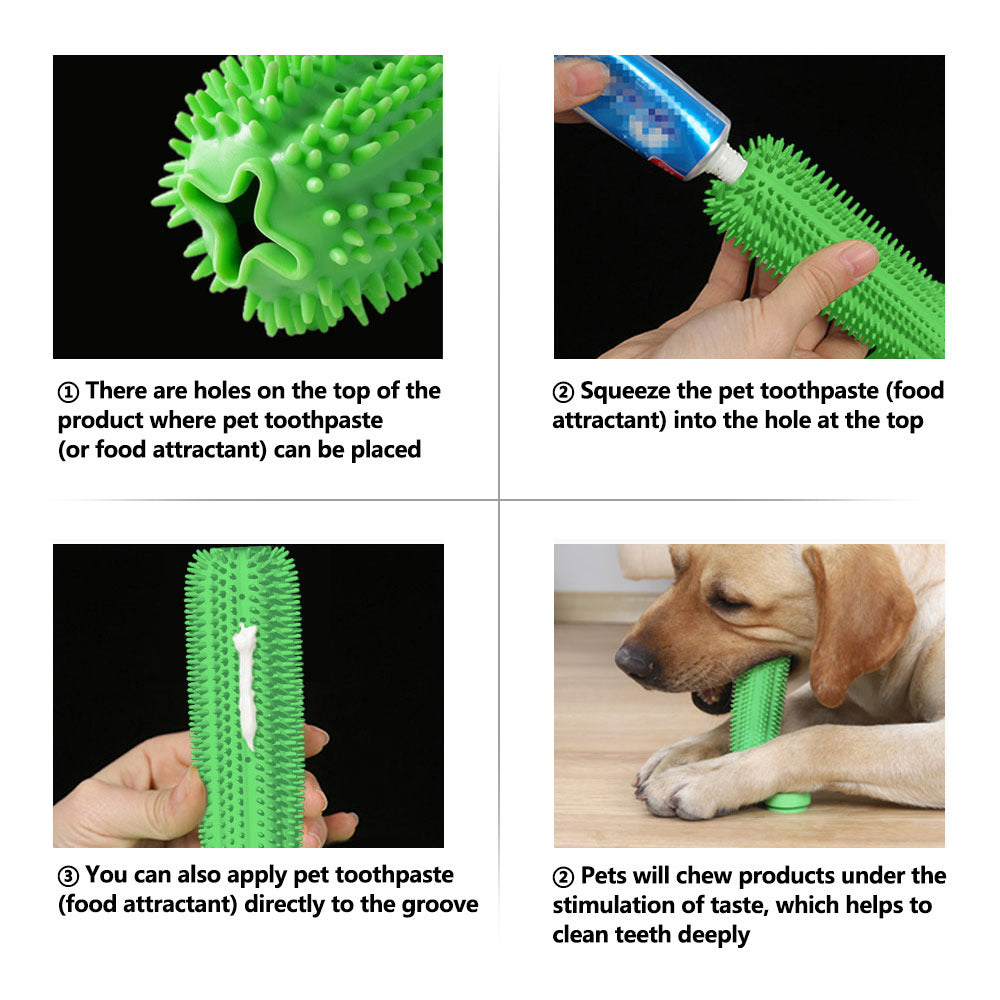 ① There are holes on the top of the product where pet toothpaste (or food attractant) can be placed

② Squeeze the pet toothpaste (food attractant) into the hole at the top

③ You can also apply pet toothpaste (food attractant) directly to the groove

② Pets will chew products under the stimulation of taste, which helps to clean teeth deeply