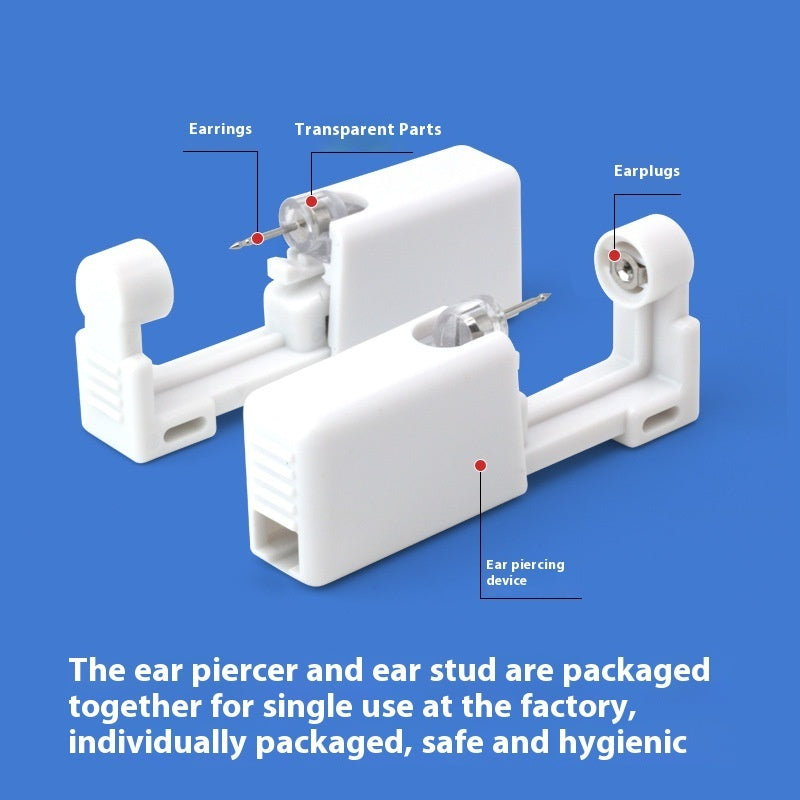 Earrings

Transparent Parts

Earplugs

Ear piercing device

The ear piercer and ear stud are packaged together for single use at the factory, individually packaged, safe and hygienic