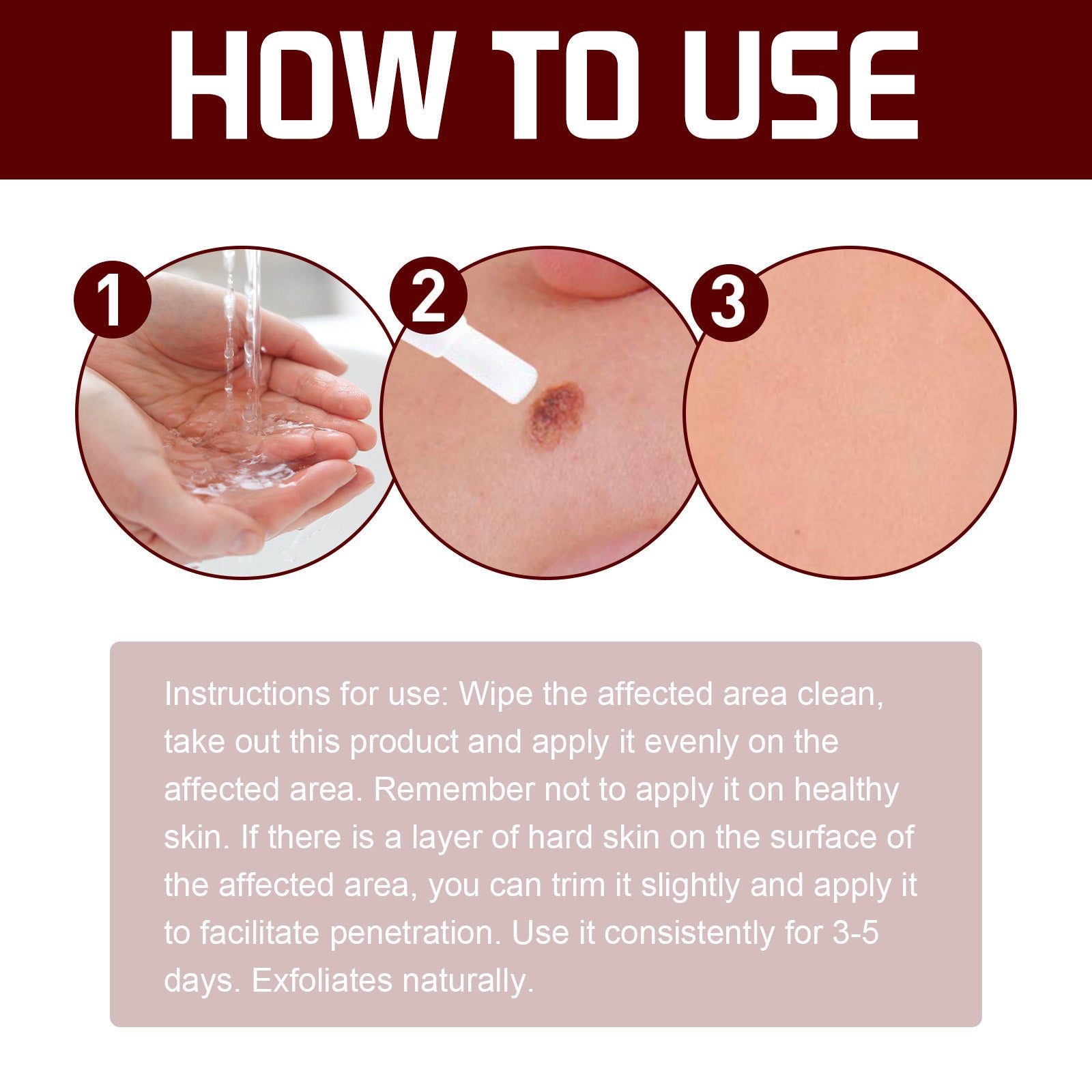 HOW TO USE

1

2

3

Instructions for use: Wipe the affected area clean, take out this product and apply it evenly on the affected area. Remember not to apply it on healthy skin. If there is a layer of hard skin on the surface of the affected area, you can trim it slightly and apply it to facilitate penetration. Use it consistently for 3-5 days. Exfoliates naturally.