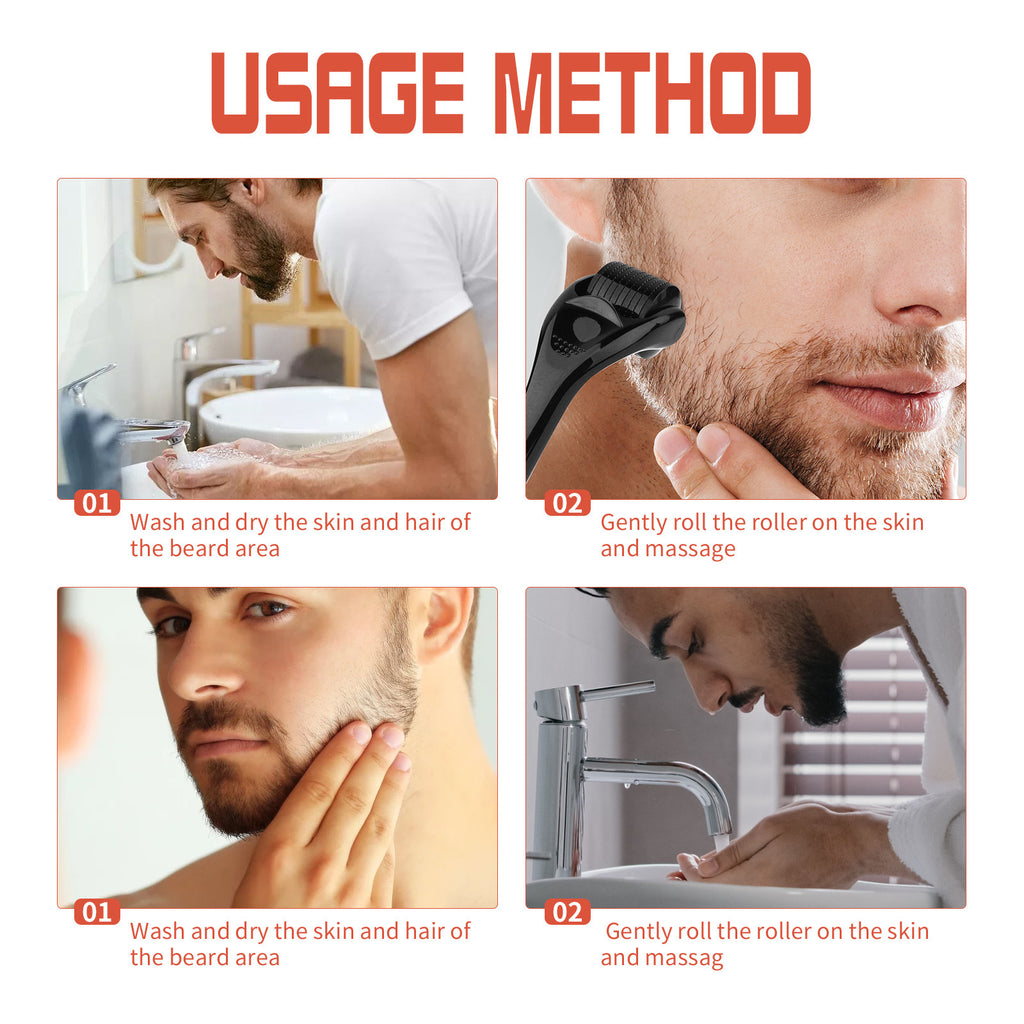 USAGE METHOD

01 Wash and dry the skin and hair of the beard area

02 Gently roll the roller on the skin and massage

01 Wash and dry the skin and hair of the beard area

02 Gently roll the roller on the skin and massag