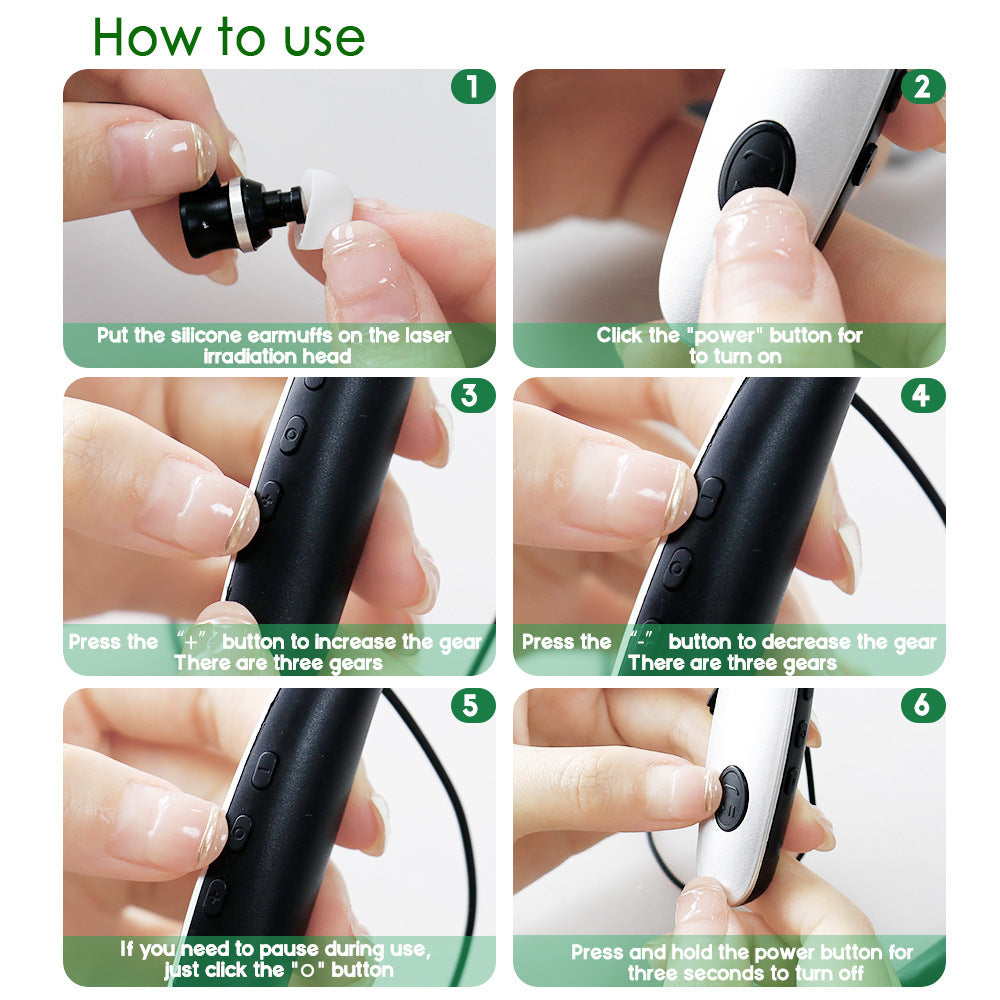 How to use

1
Put the silicone earmuffs on the laser irradiation head

2
Click the "power" button for to turn on

3
Press the "+" button to increase the gear There are three gears

4
Press the "-" button to decrease the gear There are three gears

5
If you need to pause during use, just click the "○" button

6
Press and hold the power button for three seconds to turn off