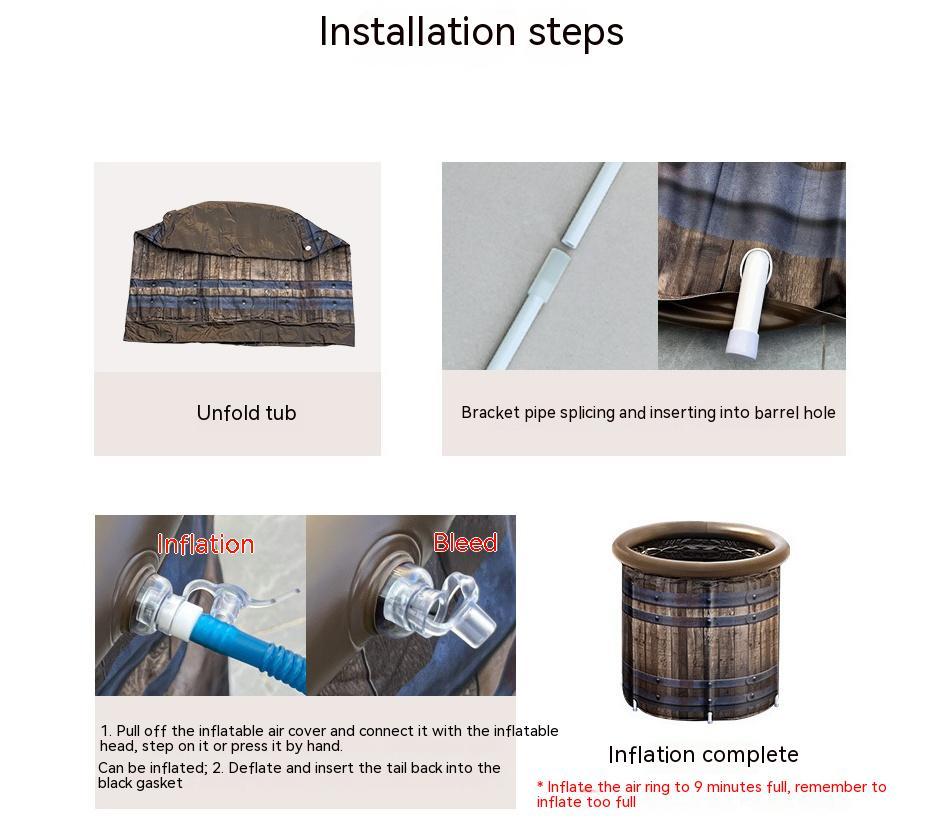 Installation steps

Unfold tub

Bracket pipe splicing and inserting into barrel hole

Inflation

Bleed

1. Pull off the inflatable air cover and connect it with the inflatable head, step on it or press it by hand.
Can be inflated; 2. Deflate and insert the tail back into the black gasket

Inflation complete

* Inflate the air ring to 9 minutes full, remember to inflate too full