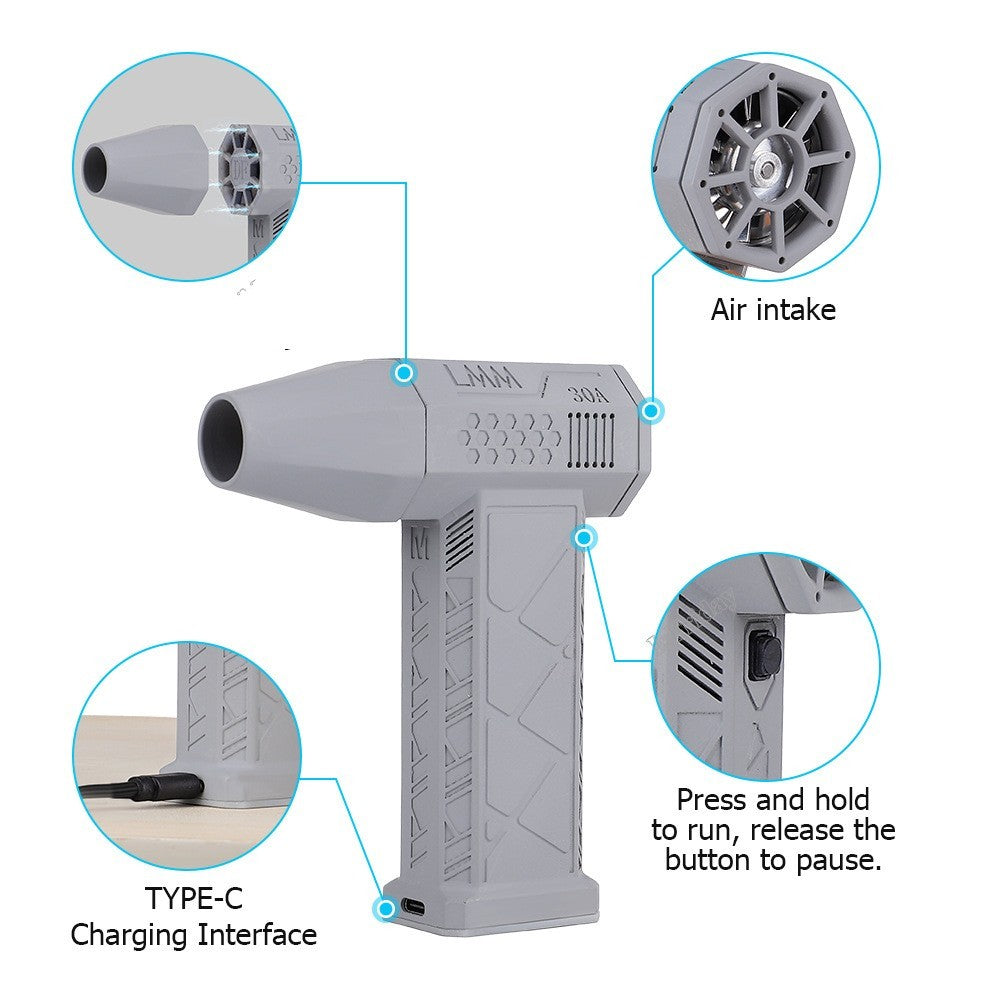 Air intake

LMM

30A

M

Press and hold to run, release the button to pause.

TYPE-C
Charging Interface