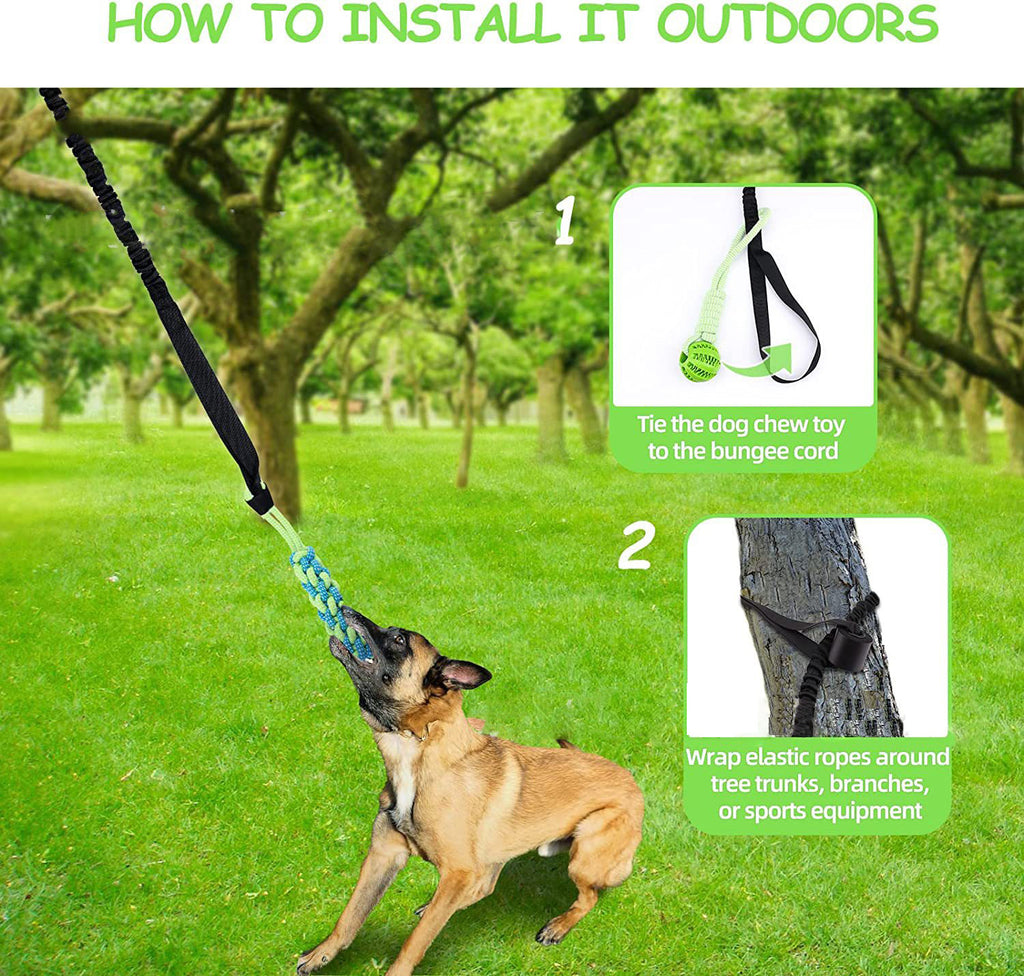 HOW TO INSTALL IT OUTDOORS

1

Tie the dog chew toy to the bungee cord

2

Wrap elastic ropes around tree trunks, branches, or sports equipment