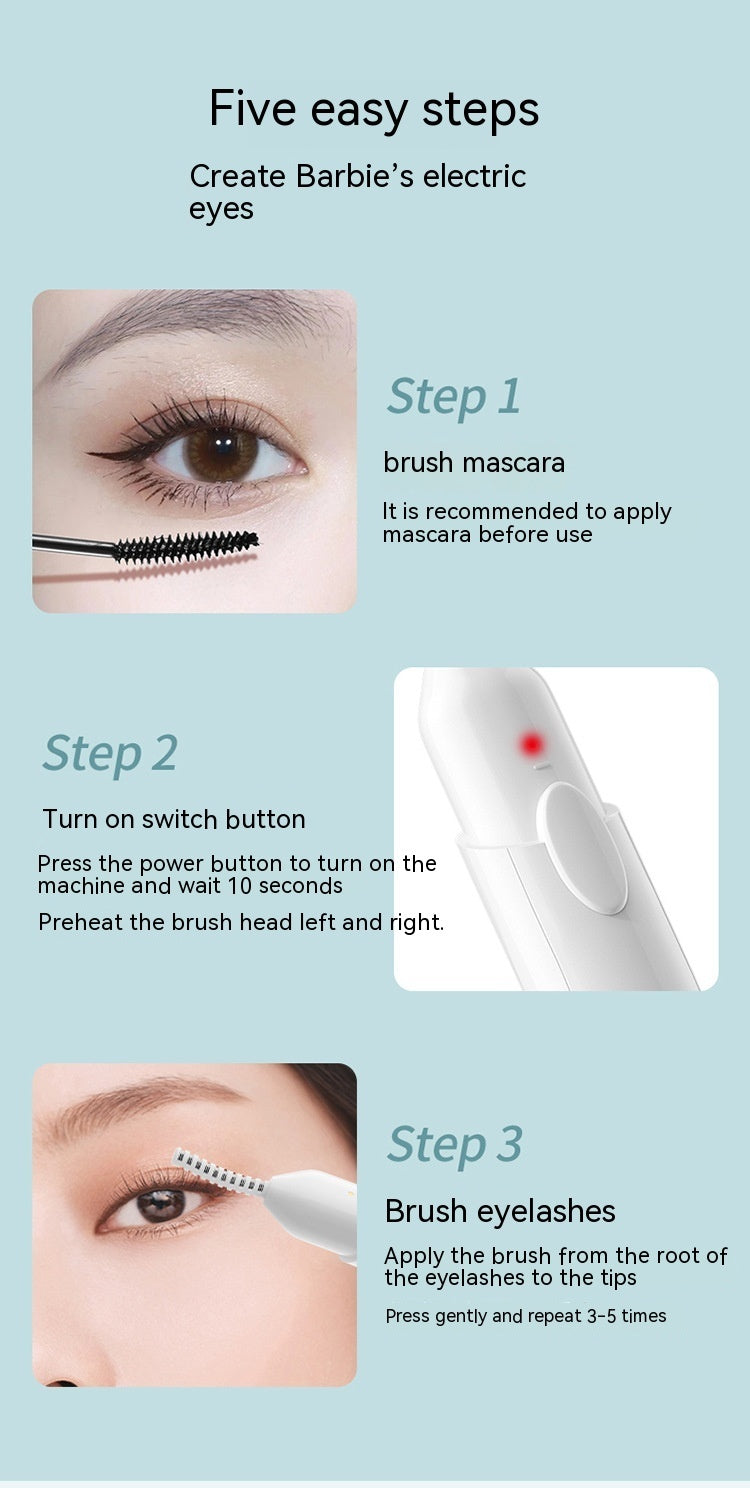 Five easy steps

Create Barbie's electric eyes

Step 1

brush mascara

It is recommended to apply mascara before use

Step 2

Turn on switch button

Press the power button to turn on the machine and wait 10 seconds

Preheat the brush head left and right.

Step 3

Brush eyelashes

Apply the brush from the root of the eyelashes to the tips

Press gently and repeat 3-5 times