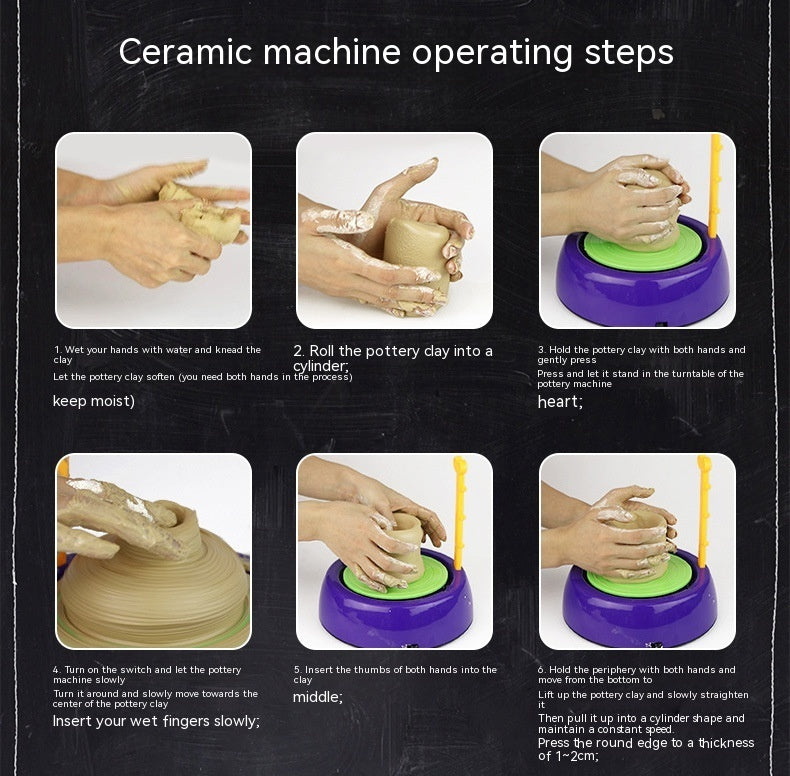 Ceramic machine operating steps

1. Wet your hands with water and knead the clay

Let the pottery clay soften (you need both hands in the process)

keep moist)

2. Roll the pottery clay into a cylinder;

3. Hold the pottery clay with both hands and gently press

Press and let it stand in the turntable of the pottery machine

heart;

4. Turn on the switch and let the pottery machine slowly

Turn it around and slowly move towards the center of the pottery clay

Insert your wet fingers slowly;

5. Insert the thumbs of both hands into the clay

middle;

6. Hold the periphery with both hands and move from the bottom to

Lift up the pottery clay and slowly straighten it

Then pull it up into a cylinder shape and maintain a constant speed.

Press the round edge to a thickness of 1~2cm;