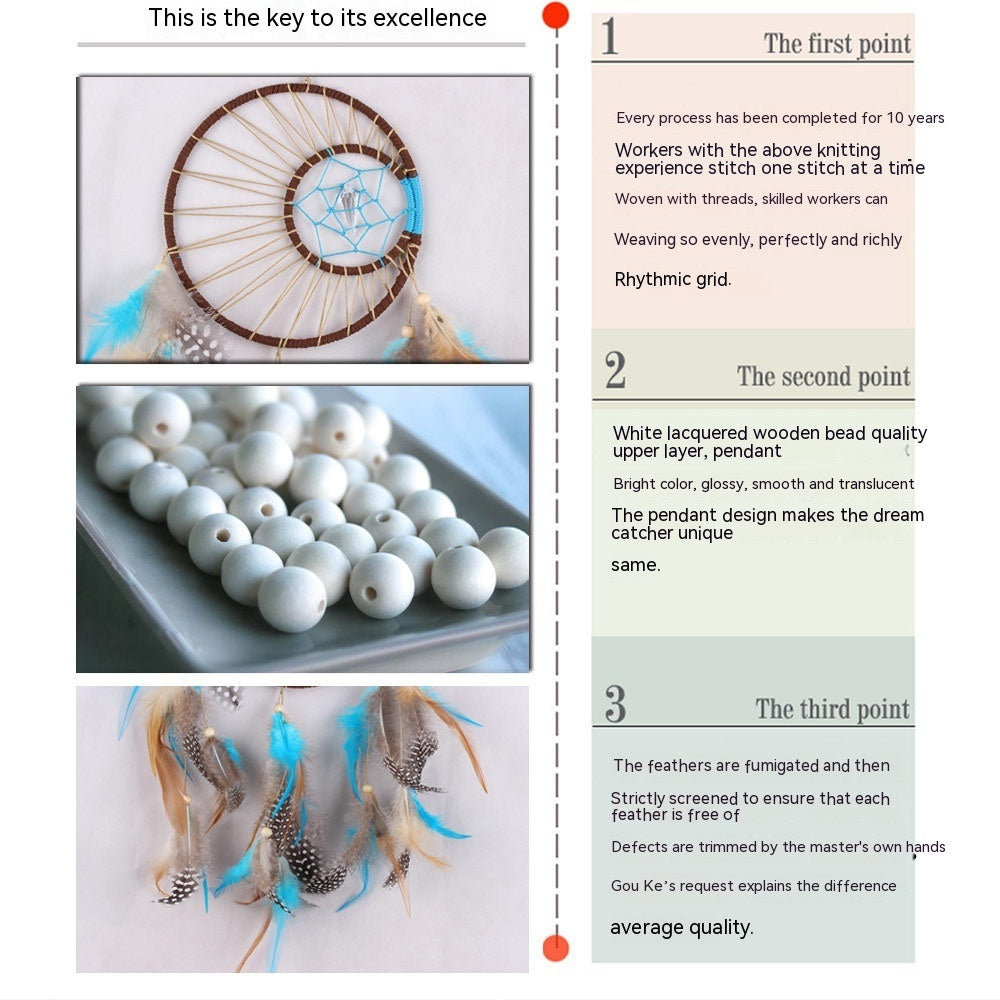 This is the key to its excellence

1 The first point

Every process has been completed for 10 years

Workers with the above knitting experience stitch one stitch at a time

Woven with threads, skilled workers can

Weaving so evenly, perfectly and richly

Rhythmic grid.

2 The second point

White lacquered wooden bead quality upper layer, pendant

Bright color, glossy, smooth and translucent

The pendant design makes the dream catcher unique

same.

3 The third point

The feathers are fumigated and then

Strictly screened to ensure that each feather is free of

Defects are trimmed by the master's own hands

Gou Ke's request explains the difference

average quality.