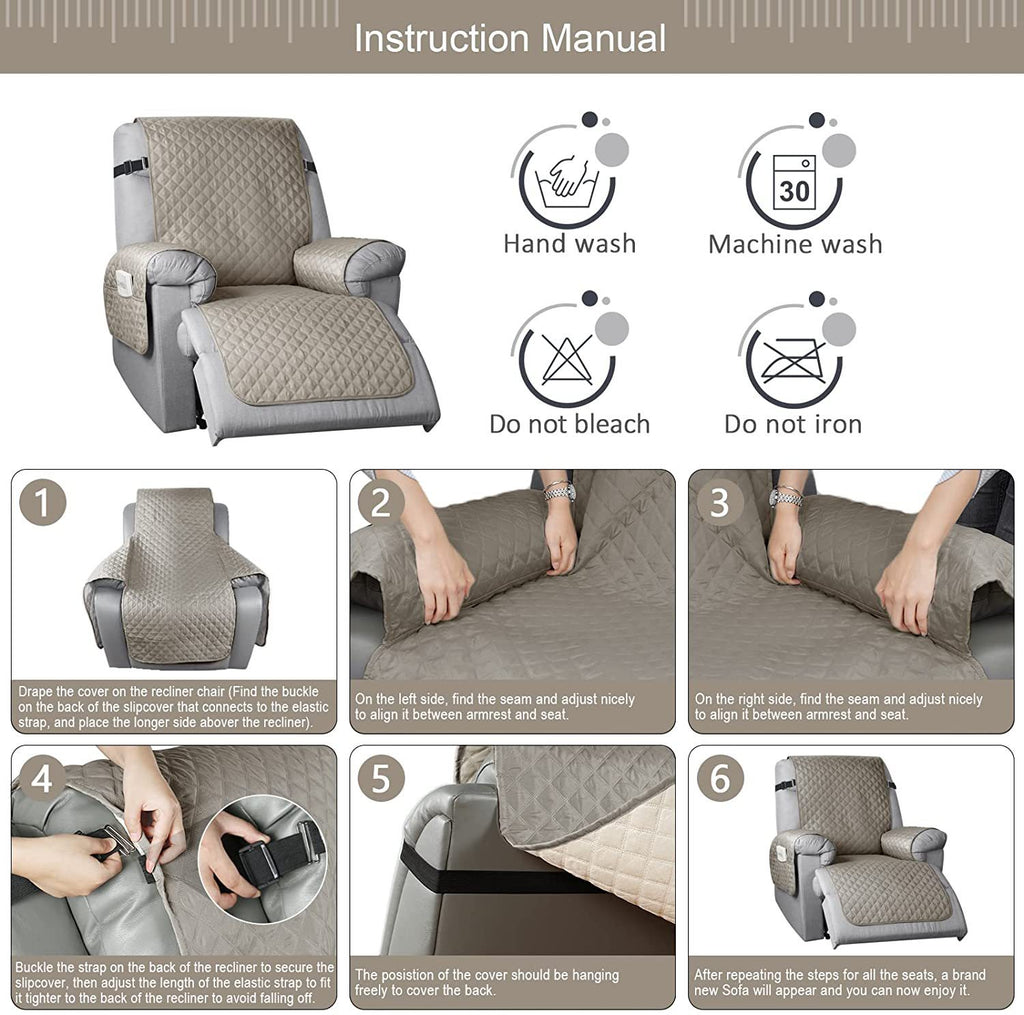 Instruction Manual

Hand wash

30

Machine wash

Do not bleach

Do not iron

1

Drape the cover on the recliner chair (Find the buckle on the back of the slipcover that connects to the elastic strap, and place the longer side above the recliner).

2

On the left side, find the seam and adjust nicely to align it between armrest and seat.

3

On the right side, find the seam and adjust nicely to align it between armrest and seat.

4

Buckle the strap on the back of the recliner to secure the slipcover, then adjust the length of the elastic strap to fit it tighter to the back of the recliner to avoid falling off.

5

The posistion of the cover should be hanging freely to cover the back.

6

After repeating the steps for all the seats, a brand new Sofa will appear and you can now enjoy it.