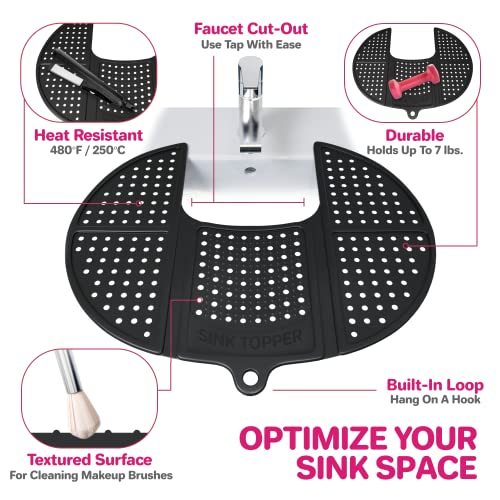 Faucet Cut-Out
Use Tap With Ease

Heat Resistant
480°F / 250°C

Durable
Holds Up To 7 lbs.

SINK TOPPER

Built-In Loop
Hang On A Hook

Textured Surface
For Cleaning Makeup Brushes

OPTIMIZE YOUR SINK SPACE