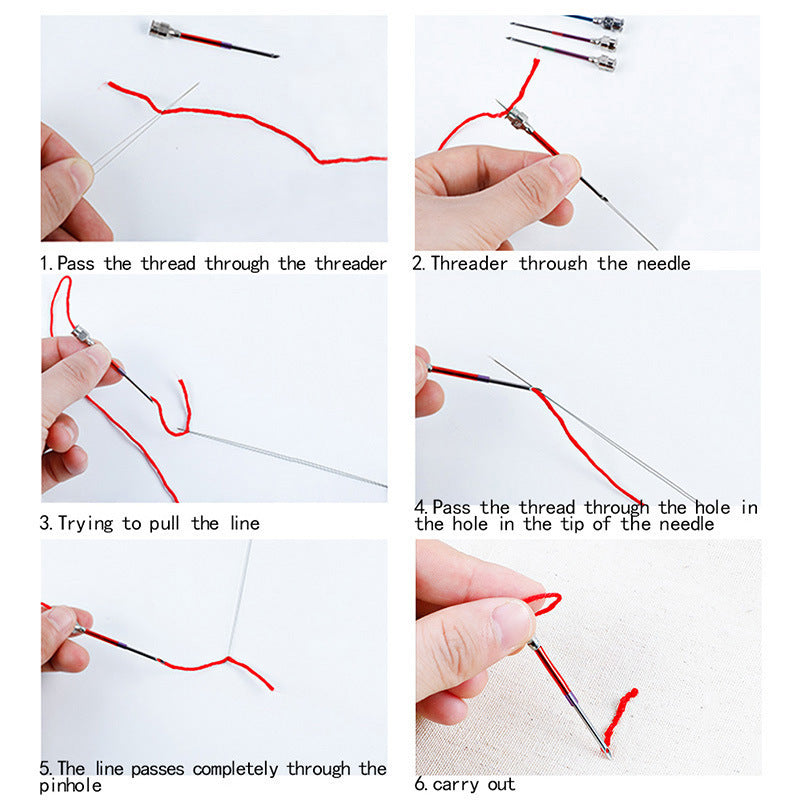 1. Pass the thread through the threader

2. Threader through the needle

3. Trying to pull the line

4. Pass the thread through the hole in the hole in the tip of the needle

5. The line passes completely through the pinhole

6. carry out