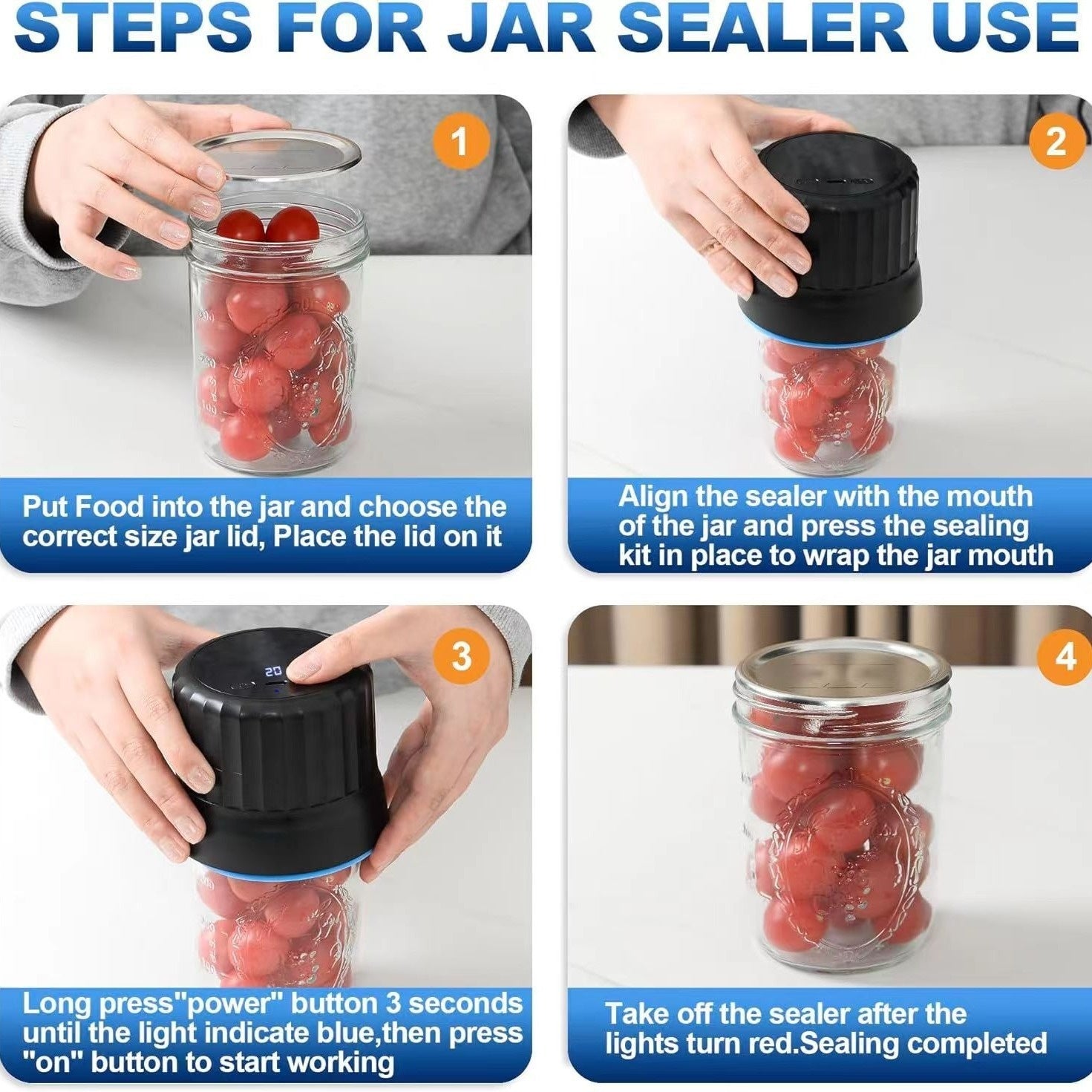 STEPS FOR JAR SEALER USE

1

Put Food into the jar and choose the correct size jar lid, Place the lid on it

2

Align the sealer with the mouth of the jar and press the sealing kit in place to wrap the jar mouth

3

20

Long press"power" button 3 seconds until the light indicate blue,then press "on" button to start working

4

Take off the sealer after the lights turn red.Sealing completed