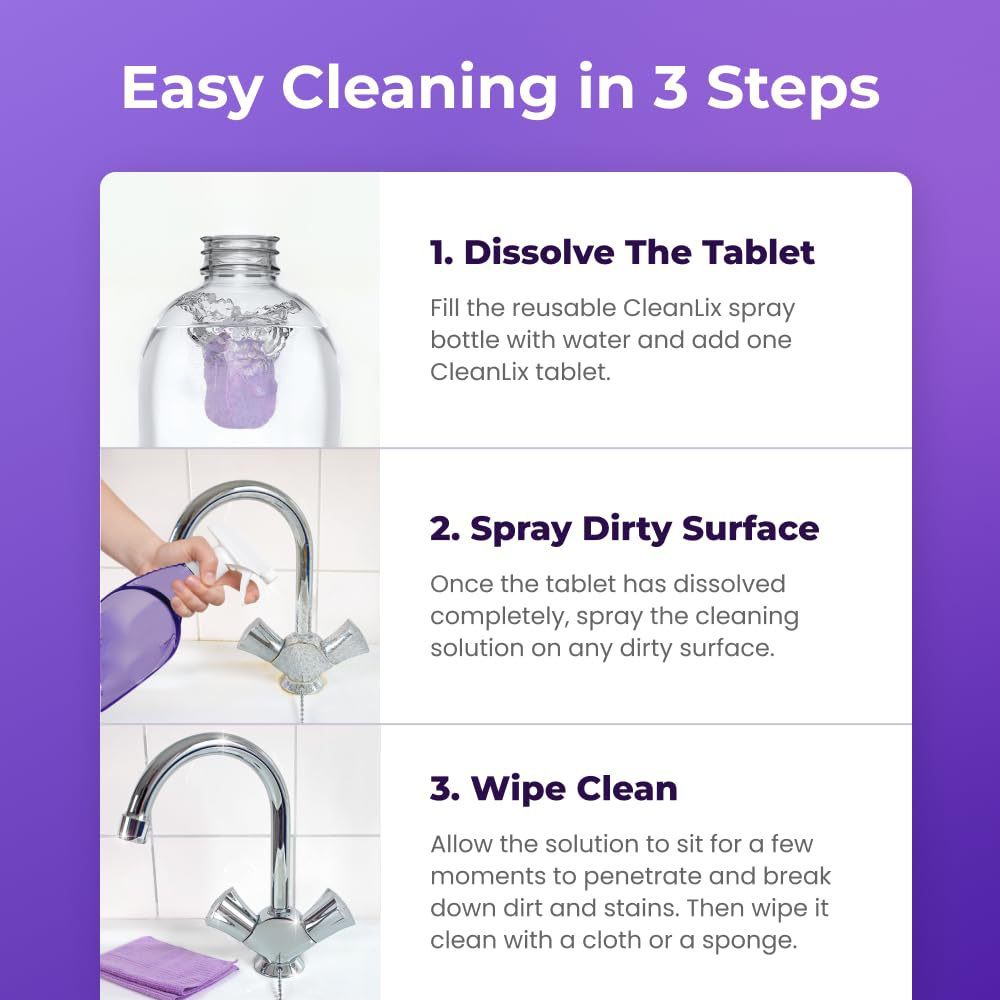 Easy Cleaning in 3 Steps

1. Dissolve The Tablet

Fill the reusable CleanLix spray bottle with water and add one CleanLix tablet.

2. Spray Dirty Surface

Once the tablet has dissolved completely, spray the cleaning solution on any dirty surface.

3. Wipe Clean

Allow the solution to sit for a few moments to penetrate and break down dirt and stains. Then wipe it clean with a cloth or a sponge.