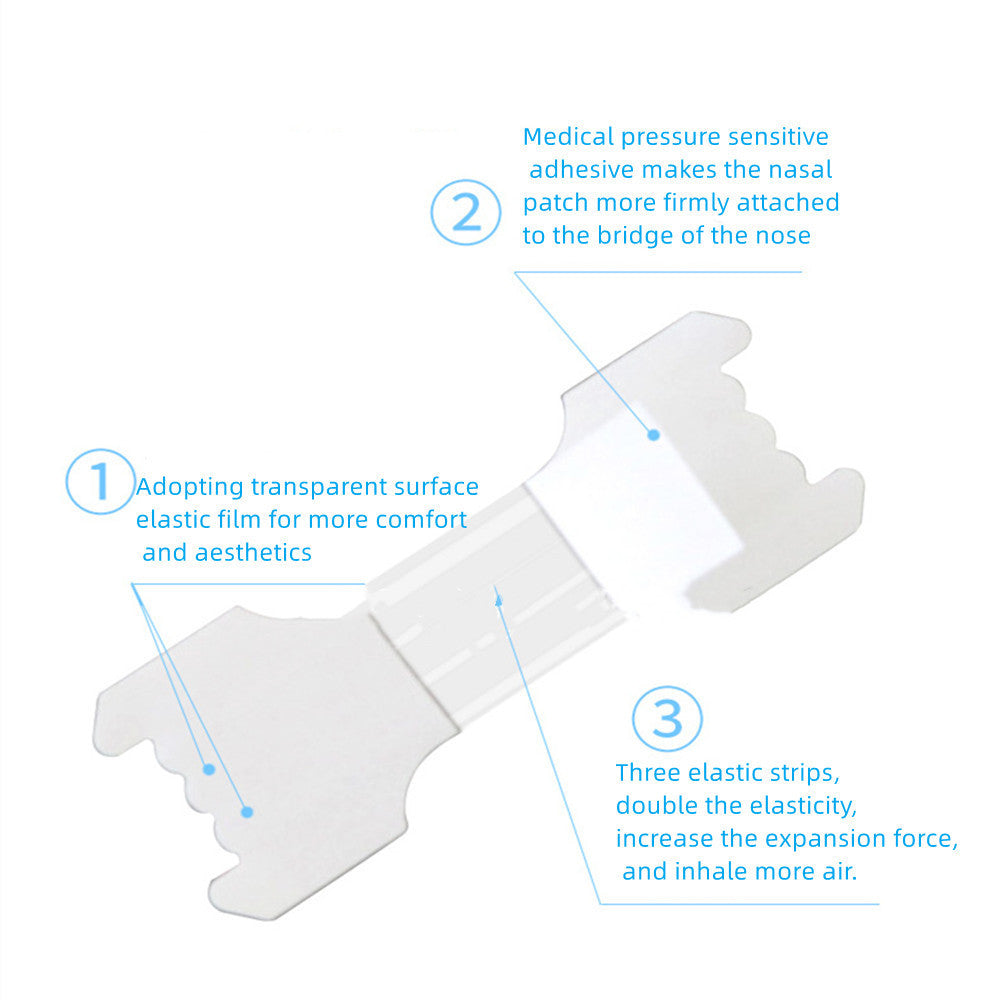 2
Medical pressure sensitive adhesive makes the nasal patch more firmly attached to the bridge of the nose

1
Adopting transparent surface elastic film for more comfort and aesthetics

3
Three elastic strips, double the elasticity, increase the expansion force, and inhale more air.